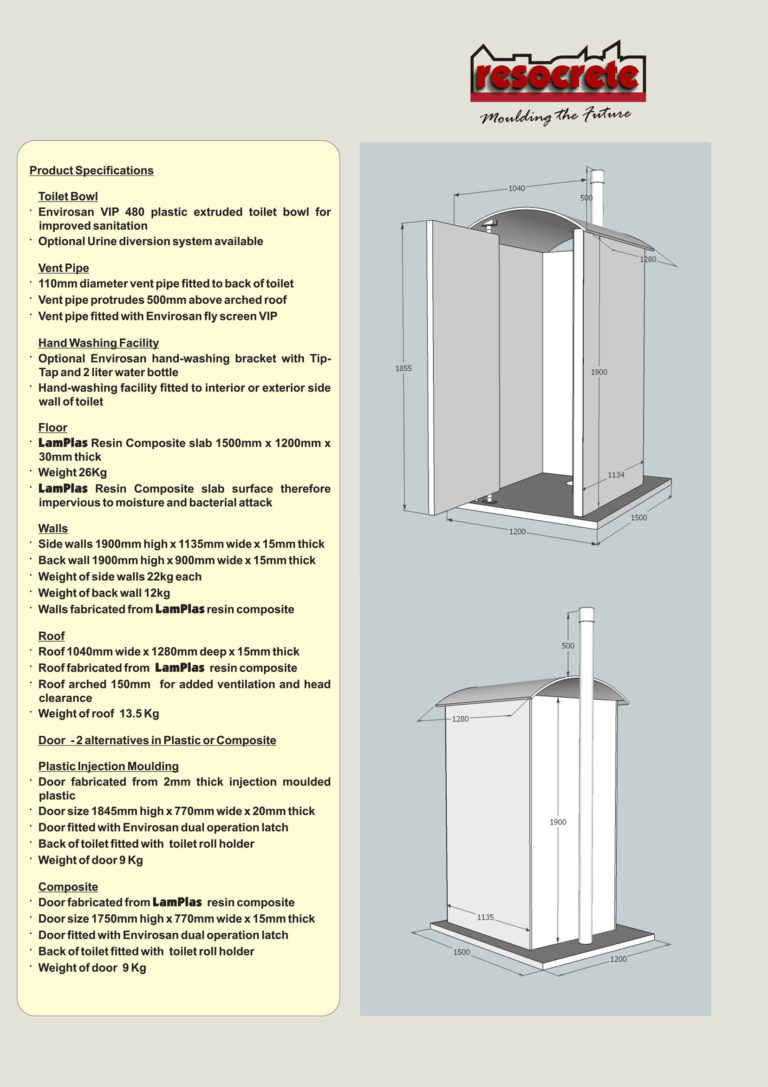 resocrete
Moulding the Future

Product Specifications

Toilet Bowl
· Envirosan VIP 480 plastic extruded toilet bowl for improved sanitation
· Optional Urine diversion system available

Vent Pipe
· 110mm diameter vent pipe fitted to back of toilet
· Vent pipe protrudes 500mm above arched roof
· Vent pipe fitted with Envirosan fly screen VIP

Hand Washing Facility
· Optional Envirosan hand-washing bracket with Tip-Tap and 2 liter water bottle
· Hand-washing facility fitted to interior or exterior side wall of toilet

Floor
· LamPlas Resin Composite slab 1500mm x 1200mm x 30mm thick
· Weight 26Kg
· LamPlas Resin Composite slab surface therefore impervious to moisture and bacterial attack

Walls
· Side walls 1900mm high x 1135mm wide x 15mm thick
· Back wall 1900mm high x 900mm wide x 15mm thick
· Weight of side walls 22kg each
· Weight of back wall 12kg
· Walls fabricated from LamPlas resin composite

Roof
· Roof 1040mm wide x 1280mm deep x 15mm thick
· Roof fabricated from LamPlas resin composite
· Roof arched 150mm for added ventilation and head clearance
· Weight of roof 13.5 Kg

Door - 2 alternatives in Plastic or Composite

Plastic Injection Moulding
· Door fabricated from 2mm thick injection moulded plastic
· Door size 1845mm high x 770mm wide x 20mm thick
· Door fitted with Envirosan dual operation latch
· Back of toilet fitted with toilet roll holder
· Weight of door 9 Kg

Composite
· Door fabricated from LamPlas resin composite
· Door size 1750mm high x 770mm wide x 15mm thick
· Door fitted with Envirosan dual operation latch
· Back of toilet fitted with toilet roll holder
· Weight of door 9 Kg

1040
500
1280
1855
1900
1134
1200
1500

500
1280
1900
1135
1500
1200